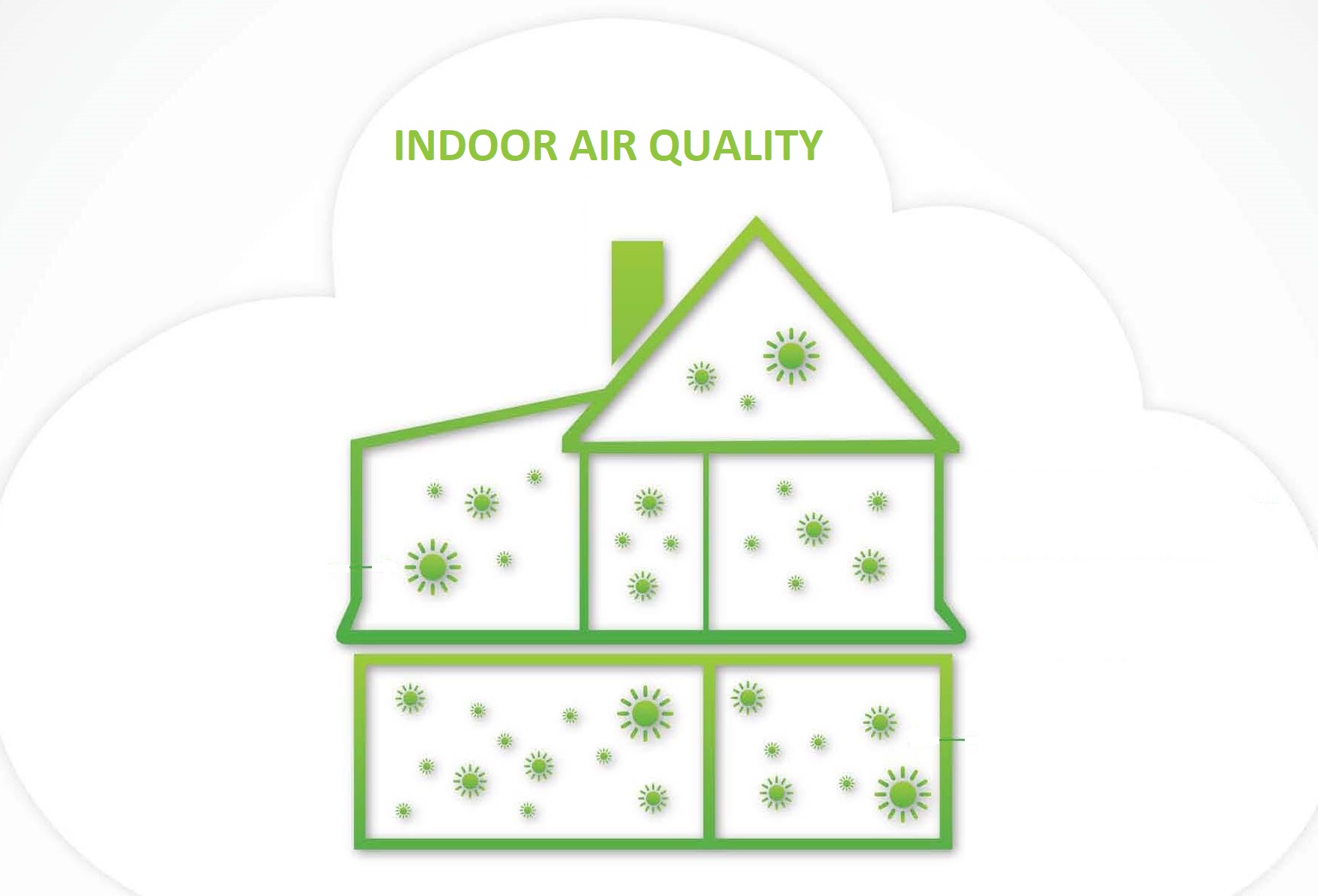 INDOOR AIR QUALITY